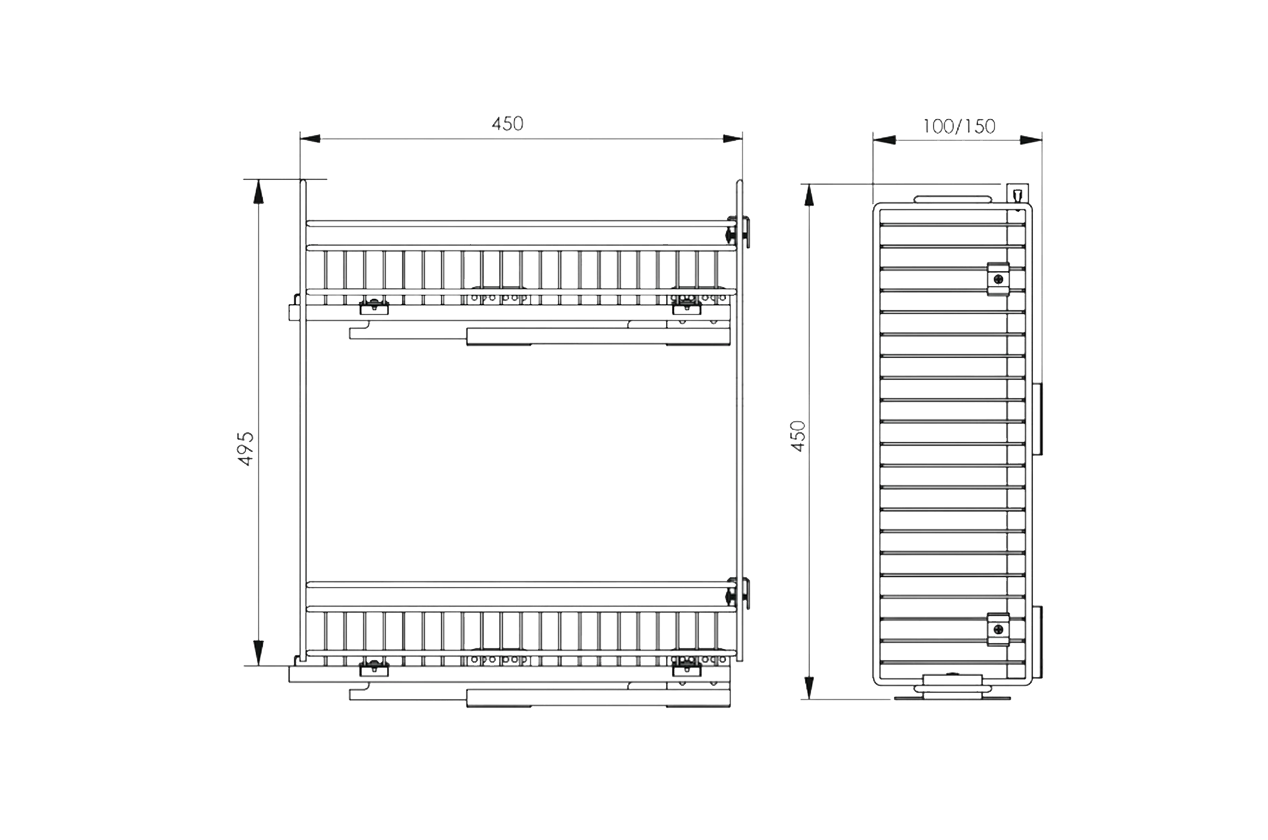 450

495

100/150

450